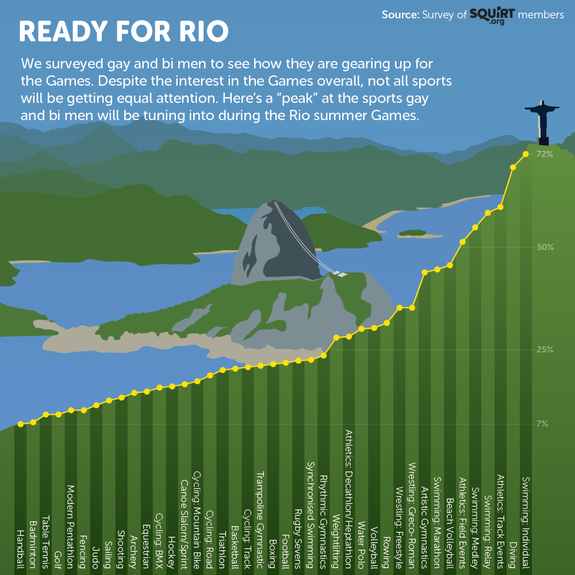 Source: Survey of SQUIRT.org members

READY FOR RIO

We surveyed gay and bi men to see how they are gearing up for the Games. Despite the interest in the Games overall, not all sports will be getting equal attention. Here's a "peak" at the sports gay and bi men will be tuning into during the Rio summer Games.

72%
50%
25%
7%

Handball
Badminton
Table Tennis
Golf
Modern Pentathlon
Fencing
Judo
Sailing
Shooting
Archery
Equestrian
Cycling: BMX
Hockey
Canoe Slalom/Sprint
Cycling: Mountain Bike
Cycling: Road
Triathlon
Basketball
Cycling: Track
Trampoline Gymnastic
Boxing
Football
Rugby Sevens
Synchronised Swimming
Rhythmic Gymnastics
Weightlifting
Athletics: Decathlon/Heptathlon
Water Polo
Volleyball
Rowing
Wrestling: Freestyle
Wrestling: Greco-Roman
Artistic Gymnastics
Swimming: Marathon
Beach Volleyball
Athletics: Field Events
Swimming: Medley
Swimming: Relay
Athletics: Track Events
Diving
Swimming: Individual